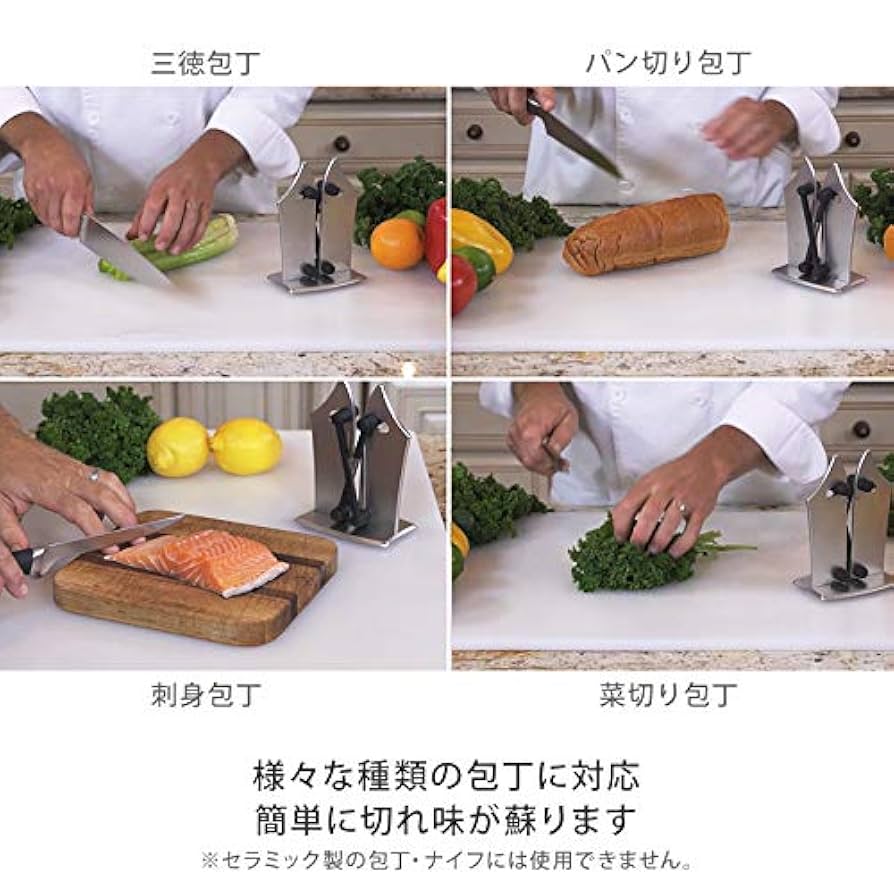 三徳包丁

パン切り包丁

刺身包丁

菜切り包丁

様々な種類の包丁に対応
簡単に切れ味が蘇ります

※セラミック製の包丁・ナイフには使用できません。